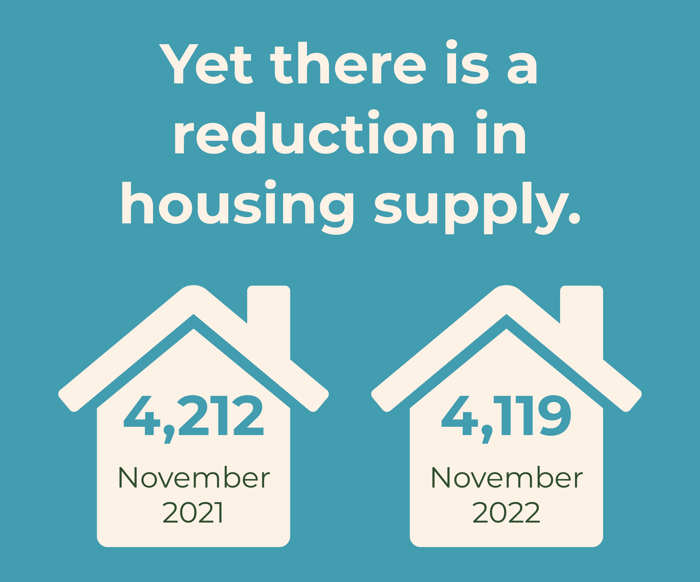 Yet there is a reduction in housing supply.

4,212
November 2021

4,119
November 2022